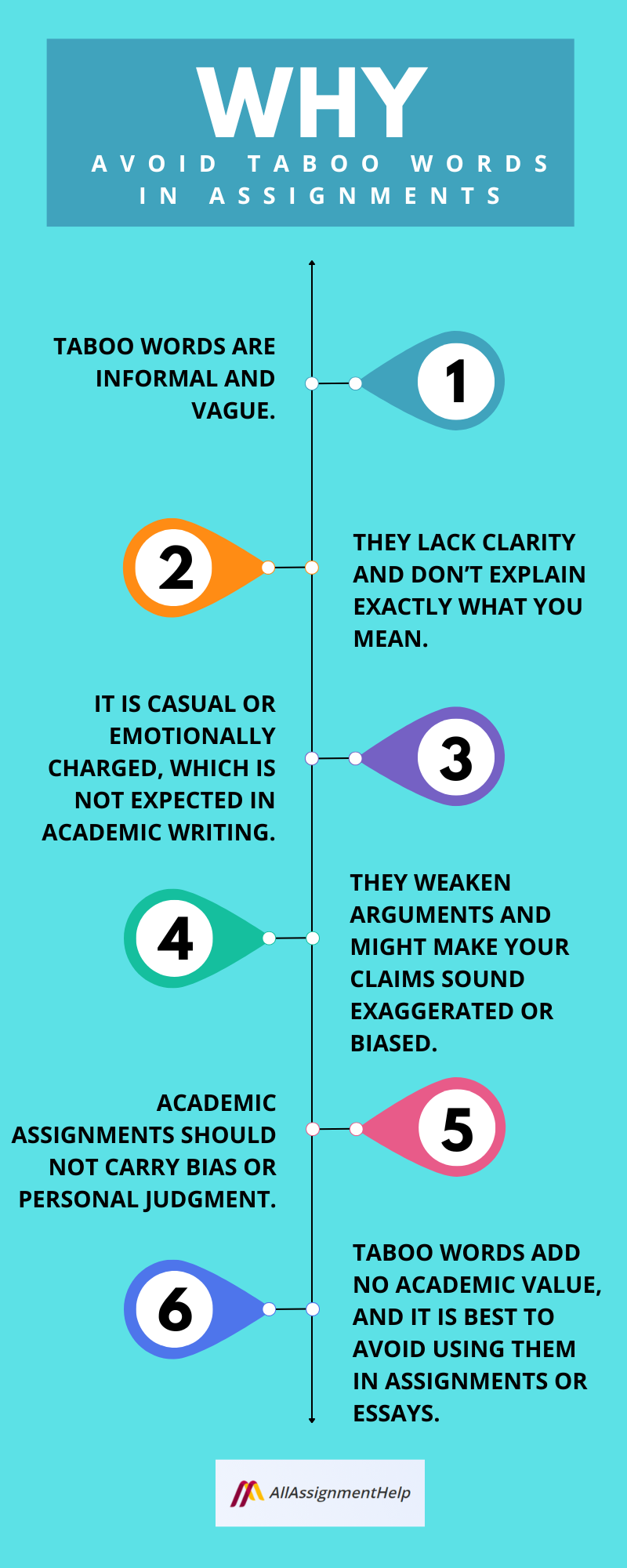 WHY
AVOID TABOO WORDS IN ASSIGNMENTS

TABOO WORDS ARE INFORMAL AND VAGUE.

1

2

THEY LACK CLARITY AND DON'T EXPLAIN EXACTLY WHAT YOU MEAN.

IT IS CASUAL OR EMOTIONALLY CHARGED, WHICH IS NOT EXPECTED IN ACADEMIC WRITING.

3

4

THEY WEAKEN ARGUMENTS AND MIGHT MAKE YOUR CLAIMS SOUND EXAGGERATED OR BIASED.

ACADEMIC ASSIGNMENTS SHOULD NOT CARRY BIAS OR PERSONAL JUDGMENT.

5

6

TABOO WORDS ADD NO ACADEMIC VALUE, AND IT IS BEST TO AVOID USING THEM IN ASSIGNMENTS OR ESSAYS.

AllAssignmentHelp