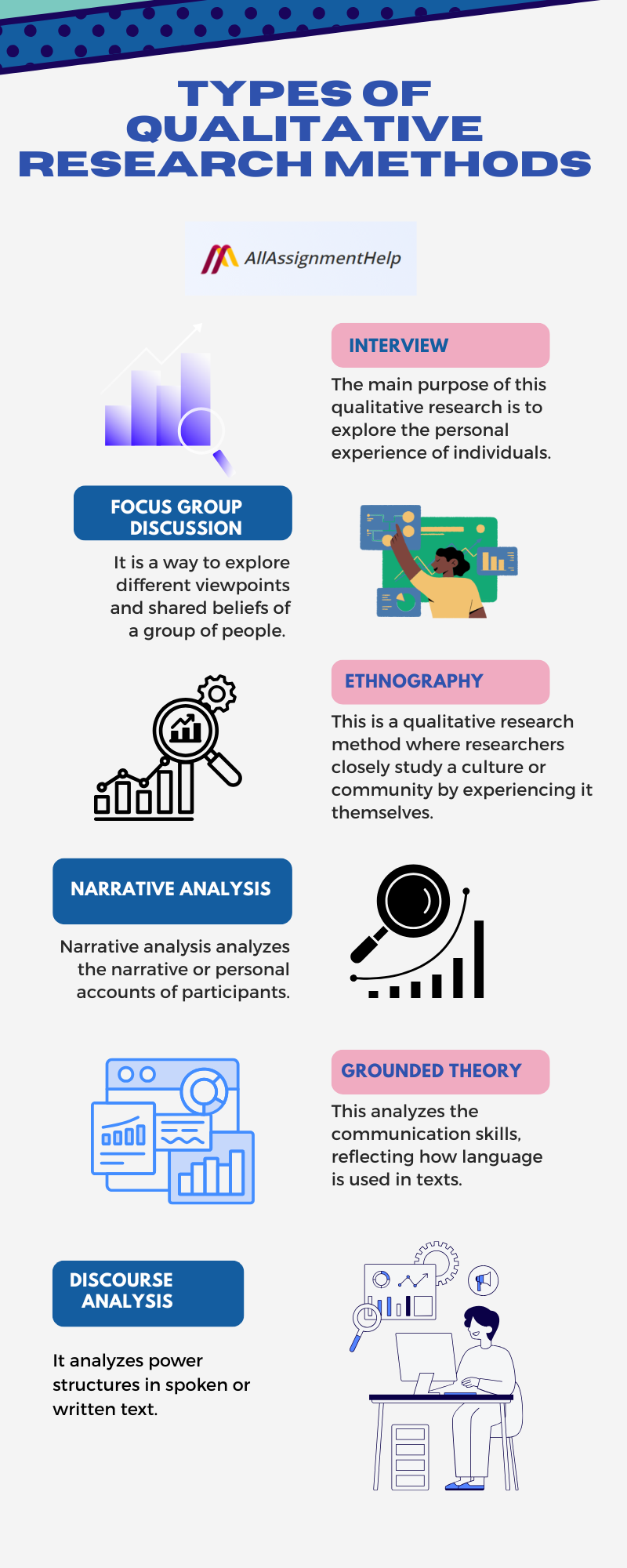 TYPES OF QUALITATIVE RESEARCH METHODS

AllAssignmentHelp

INTERVIEW

The main purpose of this qualitative research is to explore the personal experience of individuals.

FOCUS GROUP DISCUSSION

It is a way to explore different viewpoints and shared beliefs of a group of people.

ETHNOGRAPHY

This is a qualitative research method where researchers closely study a culture or community by experiencing it themselves.

NARRATIVE ANALYSIS

Narrative analysis analyzes the narrative or personal accounts of participants.

GROUNDED THEORY

This analyzes the communication skills, reflecting how language is used in texts.

DISCOURSE ANALYSIS

It analyzes power structures in spoken or written text.