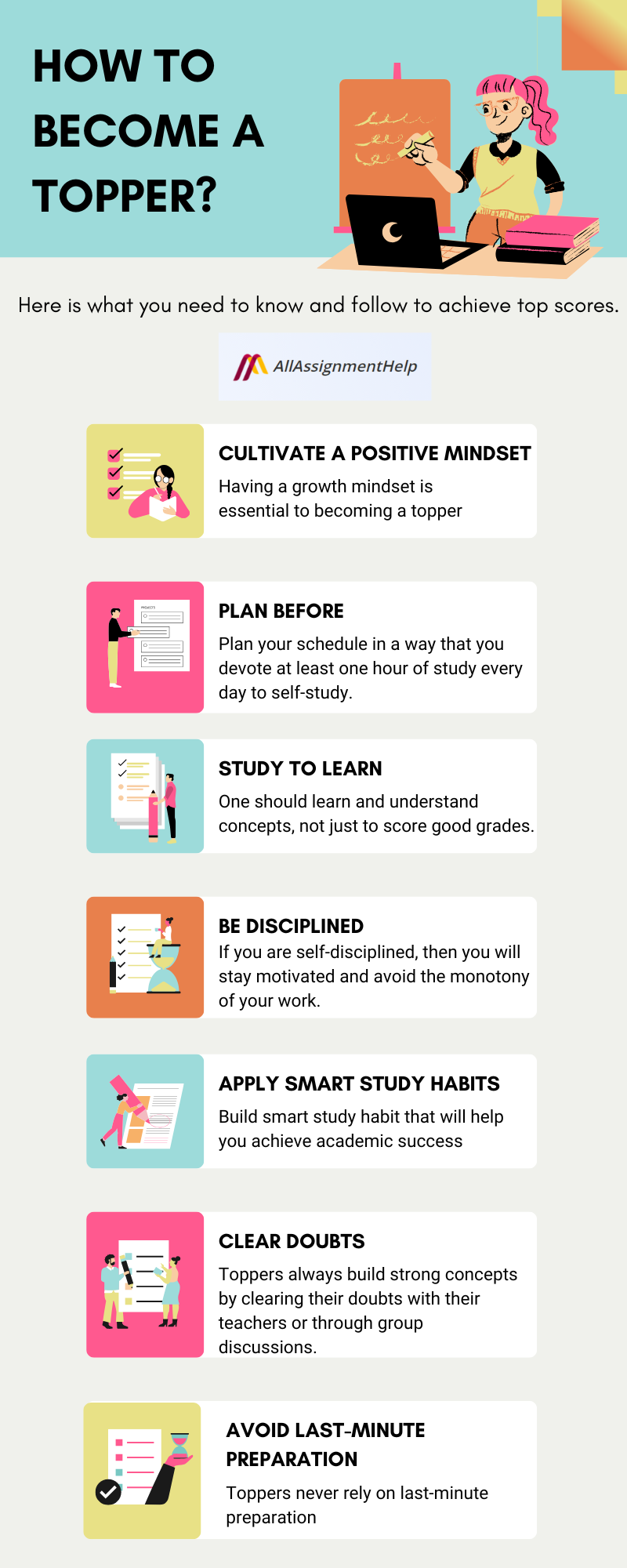 HOW TO BECOME A TOPPER?

Here is what you need to know and follow to achieve top scores.

AllAssignmentHelp

CULTIVATE A POSITIVE MINDSET
Having a growth mindset is essential to becoming a topper

PROJECTS

PLAN BEFORE
Plan your schedule in a way that you devote at least one hour of study every day to self-study.

STUDY TO LEARN
One should learn and understand concepts, not just to score good grades.

BE DISCIPLINED
If you are self-disciplined, then you will stay motivated and avoid the monotony of your work.

APPLY SMART STUDY HABITS
Build smart study habit that will help you achieve academic success

CLEAR DOUBTS
Toppers always build strong concepts by clearing their doubts with their teachers or through group discussions.

AVOID LAST-MINUTE PREPARATION
Toppers never rely on last-minute preparation