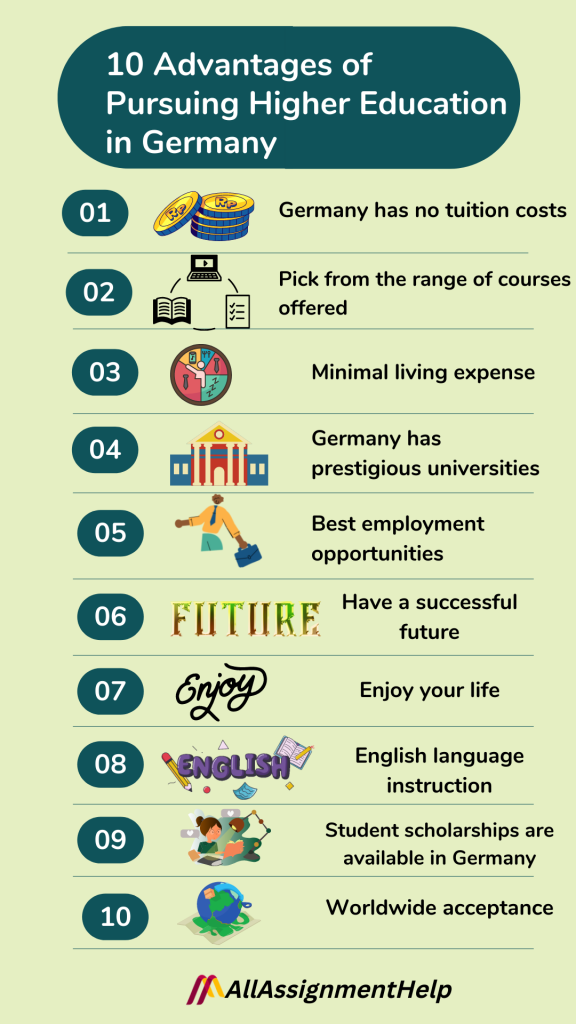 10 Advantages of Pursuing Higher Education in Germany

01 Germany has no tuition costs

02 Pick from the range of courses offered

03 Minimal living expense

04 Germany has prestigious universities

05 Best employment opportunities

06 FUTURE Have a successful future

07 Enjoy Enjoy your life

08 ENGLISH English language instruction

09 Student scholarships are available in Germany

10 Worldwide acceptance

AllAssignmentHelp