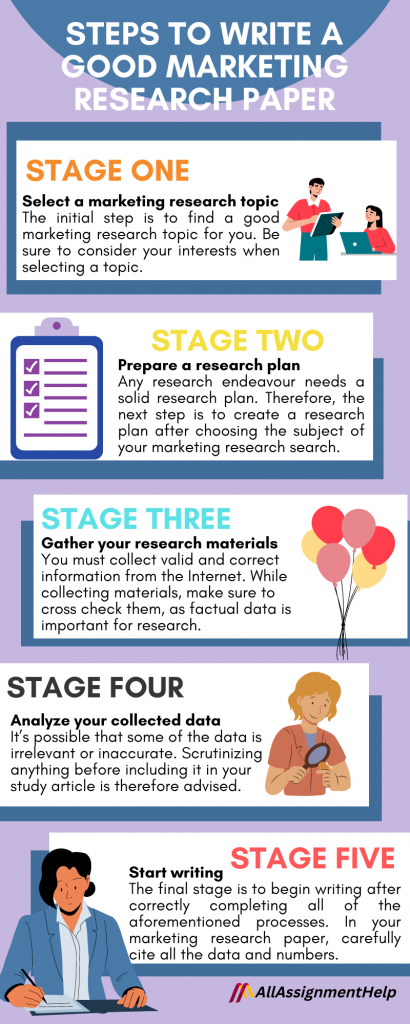 STEPS TO WRITE A GOOD MARKETING RESEARCH PAPER

STAGE ONE

Select a marketing research topic
The initial step is to find a good marketing research topic for you. Be sure to consider your interests when selecting a topic.

STAGE TWO

Prepare a research plan
Any research endeavour needs a solid research plan. Therefore, the next step is to create a research plan after choosing the subject of your marketing research search.

STAGE THREE

Gather your research materials
You must collect valid and correct information from the Internet. While collecting materials, make sure to cross check them, as factual data is important for research.

STAGE FOUR

Analyze your collected data
It's possible that some of the data is irrelevant or inaccurate. Scrutinizing anything before including it in your study article is therefore advised.

STAGE FIVE

Start writing
The final stage is to begin writing after correctly completing all of the aforementioned processes. In your marketing research paper, carefully cite all the data and numbers.

AllAssignmentHelp