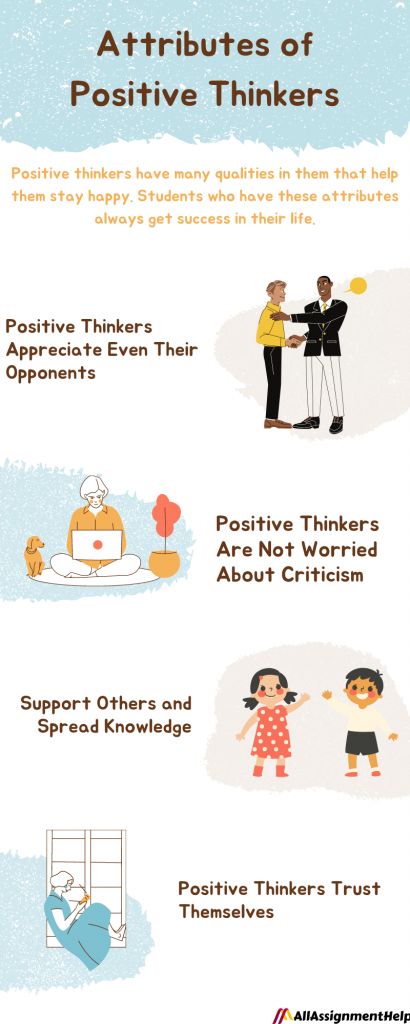 Attributes of Positive Thinkers

Positive thinkers have many qualities in them that help them stay happy. Students who have these attributes always get success in their life.

Positive Thinkers Appreciate Even Their Opponents

Positive Thinkers Are Not Worried About Criticism

Support Others and Spread Knowledge

Positive Thinkers Trust Themselves

AllAssignmentHelp