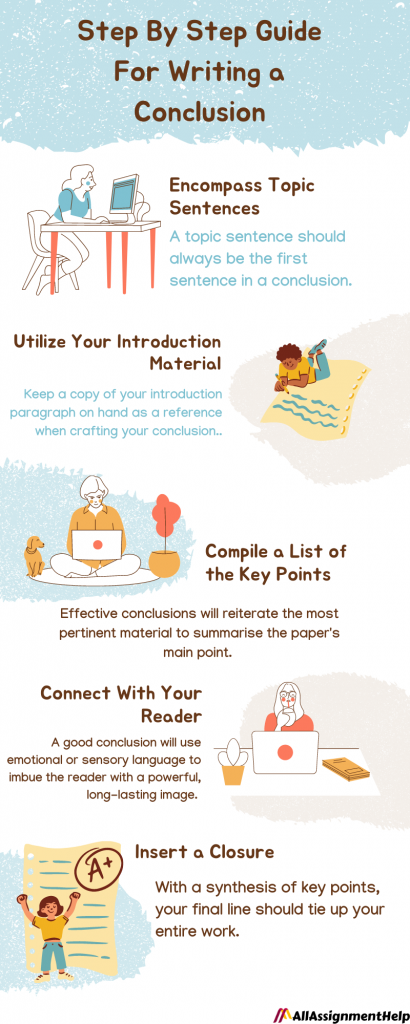 Step By Step Guide For Writing a Conclusion

Encompass Topic Sentences

A topic sentence should always be the first sentence in a conclusion.

Utilize Your Introduction Material

Keep a copy of your introduction paragraph on hand as a reference when crafting your conclusion..

Compile a List of the Key Points

Effective conclusions will reiterate the most pertinent material to summarise the paper's main point.

Connect With Your Reader

A good conclusion will use emotional or sensory language to imbue the reader with a powerful, long-lasting image.

A+

Insert a Closure

With a synthesis of key points, your final line should tie up your entire work.

AllAssignmentHelp