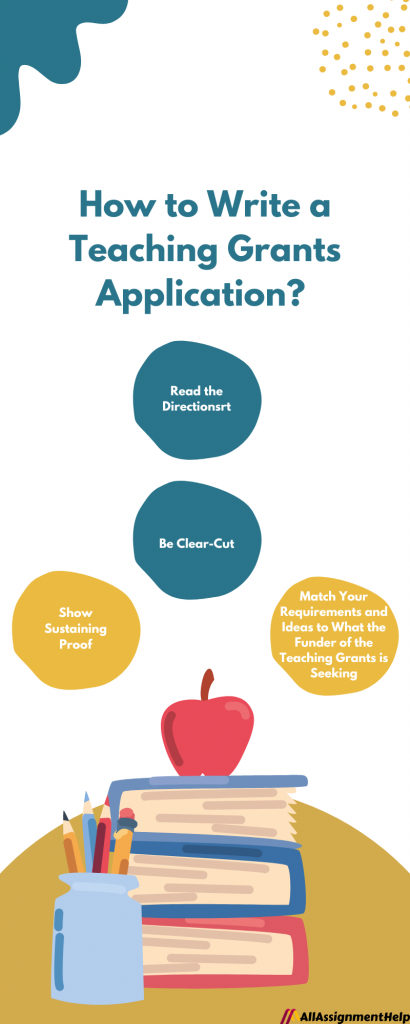 How to Write a Teaching Grants Application?

Read the Directionsrt

Be Clear-Cut

Show Sustaining Proof

Match Your Requirements and Ideas to What the Funder of the Teaching Grants is Seeking

AllAssignmentHelp