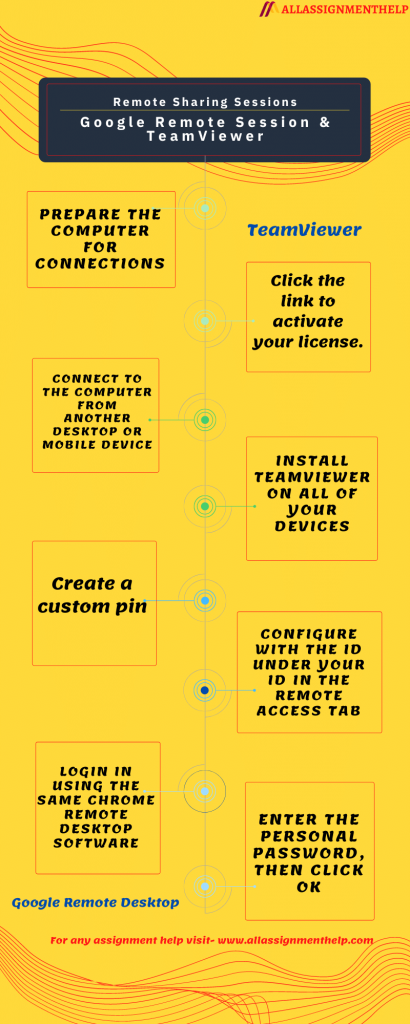 ALLASSIGNMENTHELP

Remote Sharing Sessions

Google Remote Session & TeamViewer

PREPARE THE COMPUTER FOR CONNECTIONS

TeamViewer

Click the link to activate your license.

CONNECT TO THE COMPUTER FROM ANOTHER DESKTOP OR MOBILE DEVICE

INSTALL TEAMVIEWER ON ALL OF YOUR DEVICES

Create a custom pin

CONFIGURE WITH THE ID UNDER YOUR ID IN THE REMOTE ACCESS TAB

LOGIN IN USING THE SAME CHROME REMOTE DESKTOP SOFTWARE

ENTER THE PERSONAL PASSWORD, THEN CLICK OK

Google Remote Desktop

For any assignment help visit- www.allassignmenthelp.com