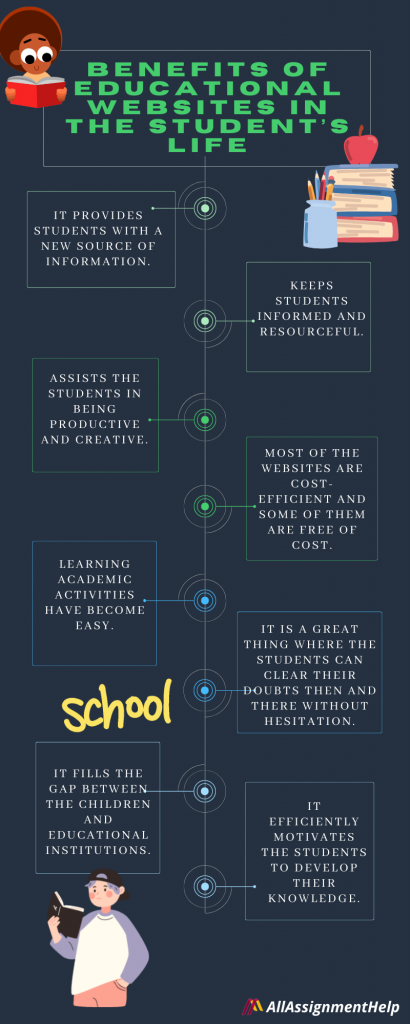 BENEFITS OF EDUCATIONAL WEBSITES IN THE STUDENT'S LIFE

IT PROVIDES STUDENTS WITH A NEW SOURCE OF INFORMATION.

KEEPS STUDENTS INFORMED AND RESOURCEFUL.

ASSISTS THE STUDENTS IN BEING PRODUCTIVE AND CREATIVE.

MOST OF THE WEBSITES ARE COST-EFFICIENT AND SOME OF THEM ARE FREE OF COST.

LEARNING ACADEMIC ACTIVITIES HAVE BECOME EASY.

IT IS A GREAT THING WHERE THE STUDENTS CAN CLEAR THEIR DOUBTS THEN AND THERE WITHOUT HESITATION.

school

IT FILLS THE GAP BETWEEN THE CHILDREN AND EDUCATIONAL INSTITUTIONS.

IT EFFICIENTLY MOTIVATES THE STUDENTS TO DEVELOP THEIR KNOWLEDGE.

AllAssignmentHelp